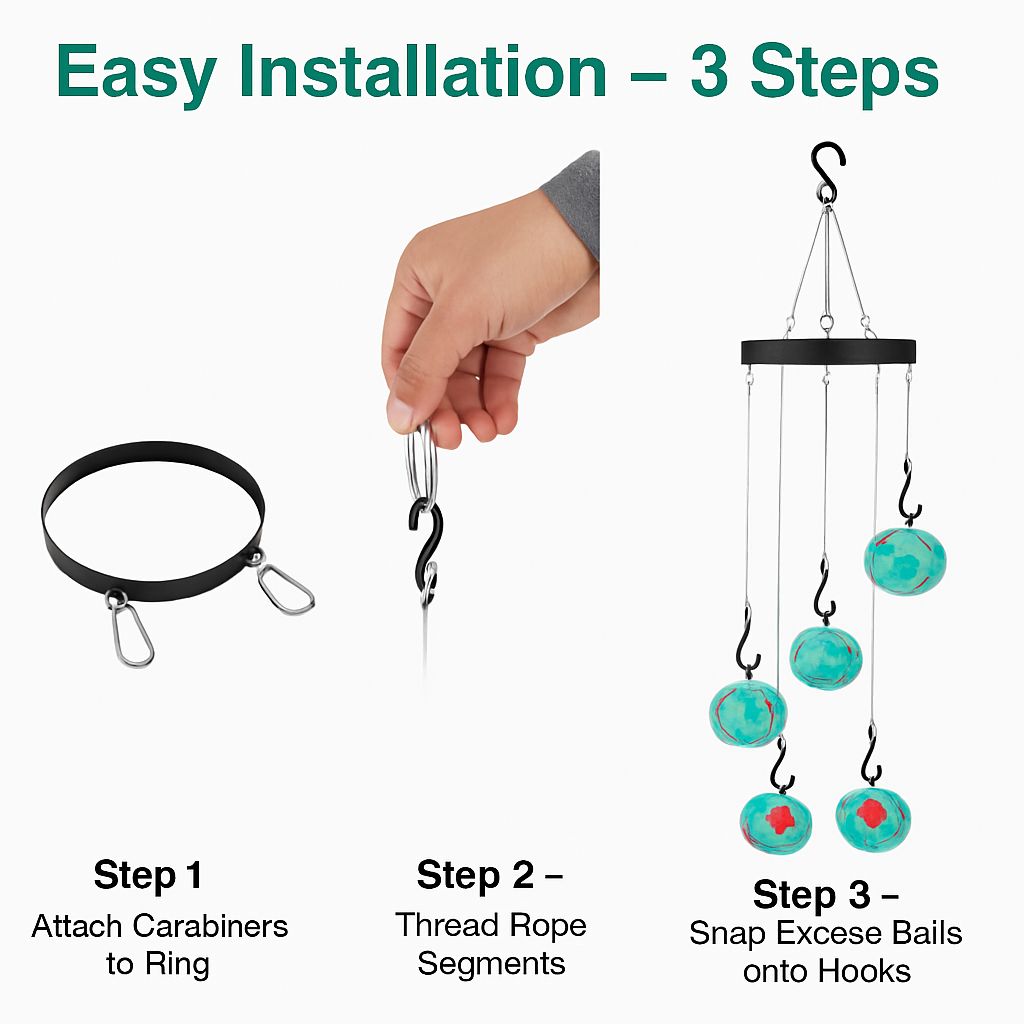 Easy Installation – 3 Steps

Step 1
Attach Carabiners to Ring

Step 2 –
Thread Rope Segments

Step 3 –
Snap Excese Bails onto Hooks